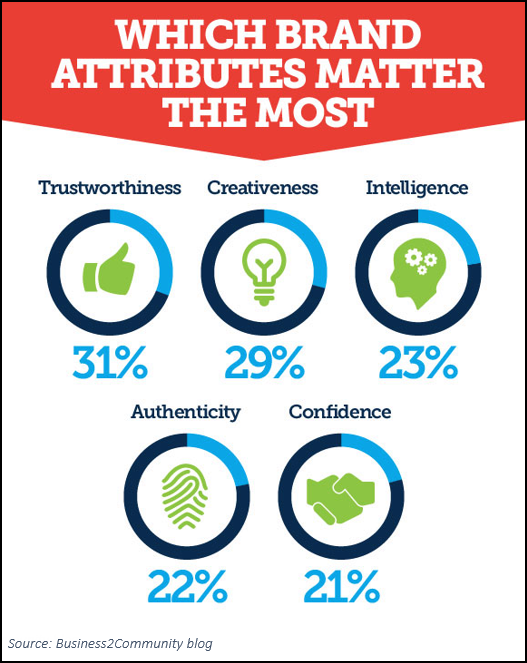 WHICH BRAND ATTRIBUTES MATTER THE MOST

Trustworthiness
31%

Creativeness
29%

Intelligence
23%

Authenticity
22%

Confidence
21%

Source: Business2Community blog